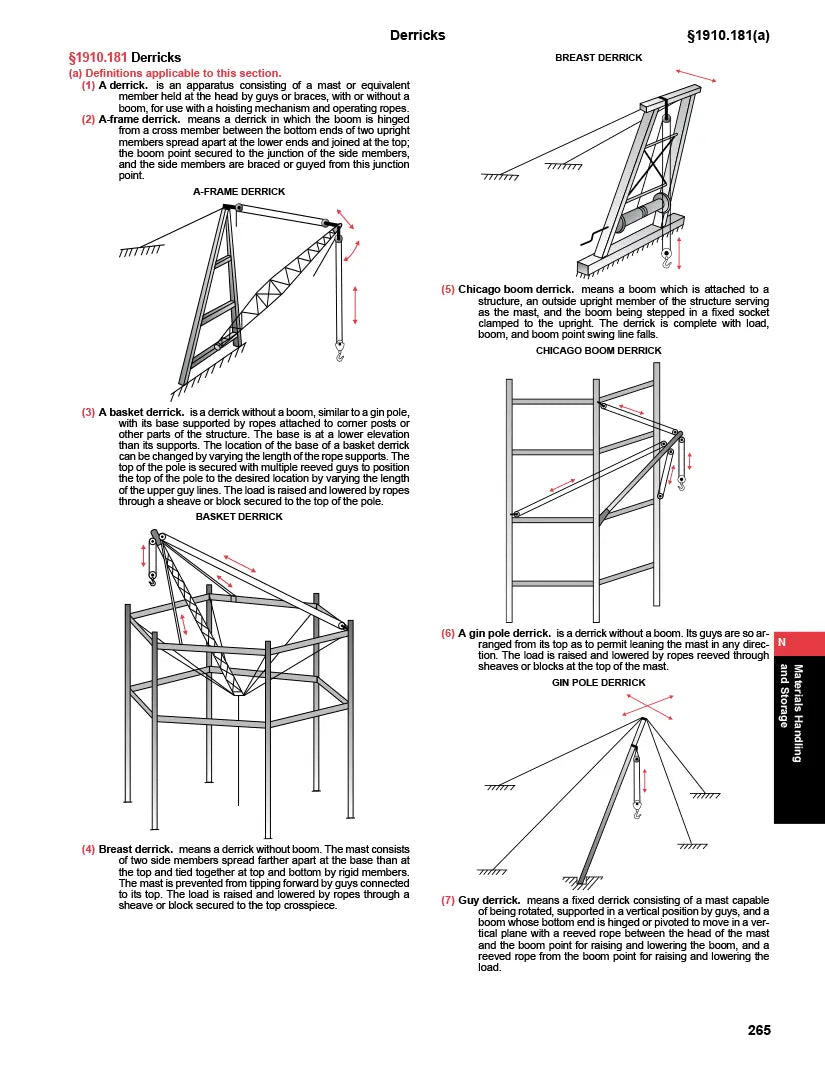 Derricks §1910.181(a)

§1910.181 Derricks

(a) Definitions applicable to this section.

(1) A derrick. is an apparatus consisting of a mast or equivalent member held at the head by guys or braces, with or without a boom, for use with a hoisting mechanism and operating ropes.

(2) A-frame derrick. means a derrick in which the boom is hinged from a cross member between the bottom ends of two upright members spread apart at the lower ends and joined at the top; the boom point secured to the junction of the side members, and the side members are braced or guyed from this junction point.

A-FRAME DERRICK

(3) A basket derrick. is a derrick without a boom, similar to a gin pole, with its base supported by ropes attached to corner posts or other parts of the structure. The base is at a lower elevation than its supports. The location of the base of a basket derrick can be changed by varying the length of the rope supports. The top of the pole is secured with multiple reeved guys to position the top of the pole to the desired location by varying the length of the upper guy lines. The load is raised and lowered by ropes through a sheave or block secured to the top of the pole.

BASKET DERRICK

(4) Breast derrick. means a derrick without boom. The mast consists of two side members spread farther apart at the base than at the top and tied together at top and bottom by rigid members. The mast is prevented from tipping forward by guys connected to its top. The load is raised and lowered by ropes through a sheave or block secured to the top crosspiece.

BREAST DERRICK

(5) Chicago boom derrick. means a boom which is attached to a structure, an outside upright member of the structure serving as the mast, and the boom being stepped in a fixed socket clamped to the upright. The derrick is complete with load, boom, and boom point swing line falls.

CHICAGO BOOM DERRICK

(6) A gin pole derrick. is a derrick without a boom. Its guys are so arranged from its top as to permit leaning the mast in any direction. The load is raised and lowered by ropes reeved through sheaves or blocks at the top of the mast.

GIN POLE DERRICK

(7) Guy derrick. means a fixed derrick consisting of a mast capable of being rotated, supported in a vertical position by guys, and a boom whose bottom end is hinged or pivoted to move in a vertical plane with a reeved rope between the head of the mast and the boom point for raising and lowering the boom, and a reeved rope from the boom point for raising and lowering the load.

N
Materials Handling and Storage

265